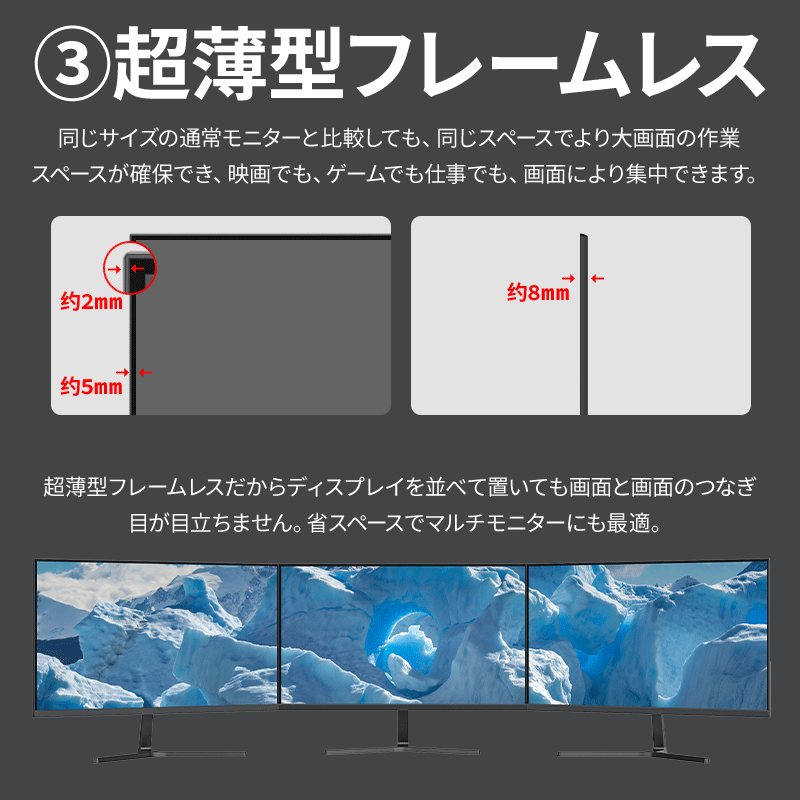 ③超薄型フレームレス

同じサイズの通常モニターと比較しても、同じスペースでより大画面の作業スペースが確保でき、映画でも、ゲームでも仕事でも、画面により集中できます。

約2mm

約5mm

約8mm

超薄型フレームレスだからディスプレイを並べて置いても画面と画面のつなぎ目が目立ちません。省スペースでマルチモニターにも最適。